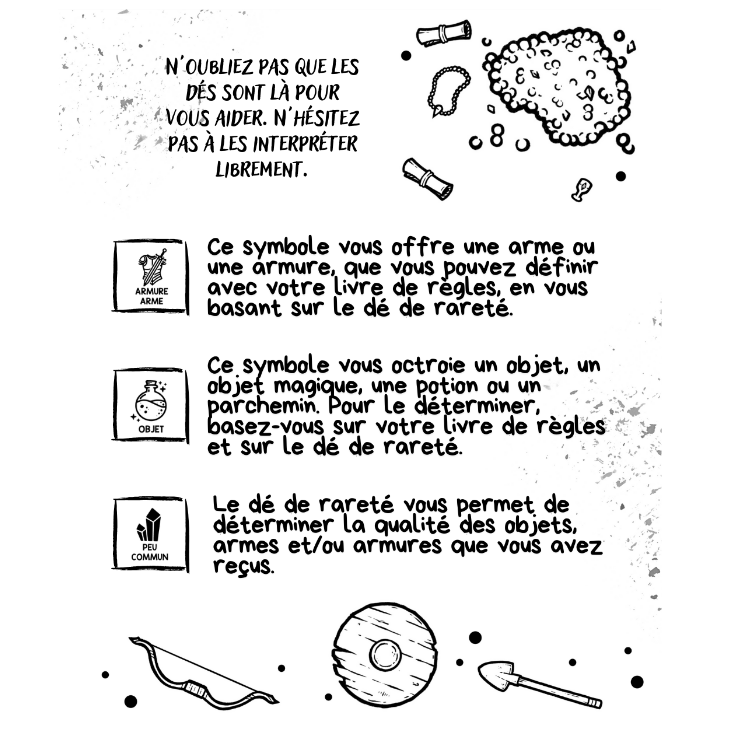 N'OUBLIEZ PAS QUE LES DÉS SONT LÀ POUR VOUS AIDER. N'HÉSITEZ PAS À LES INTERPRÉTER LIBREMENT.

ARMURE ARME

Ce symbole vous offre une arme ou une armure, que vous pouvez définir avec votre livre de règles, en vous basant sur le dé de rareté.

OBJET

Ce symbole vous octroie un objet, un objet magique, une potion ou un parchemin. Pour le déterminer, basez-vous sur votre livre de règles et sur le dé de rareté.

PEU COMMUN

Le dé de rareté vous permet de déterminer la qualité des objets, armes et/ou armures que vous avez reçus.